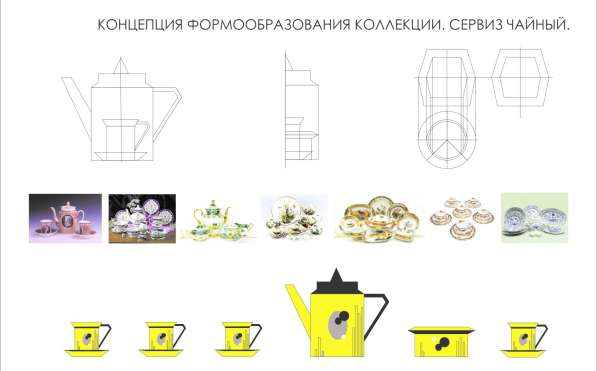 КОНЦЕПЦИЯ ФОРМООБРАЗОВАНИЯ КОЛЛЕКЦИИ. СЕРВИЗ ЧАЙНЫЙ.